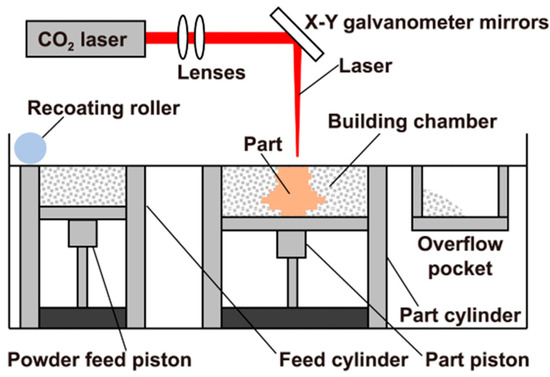 $CO_2$ laser

Lenses

X-Y galvanometer mirrors

Laser

Recoating roller

Building chamber

Part

Overflow pocket

Part cylinder

Powder feed piston

Feed cylinder

Part piston