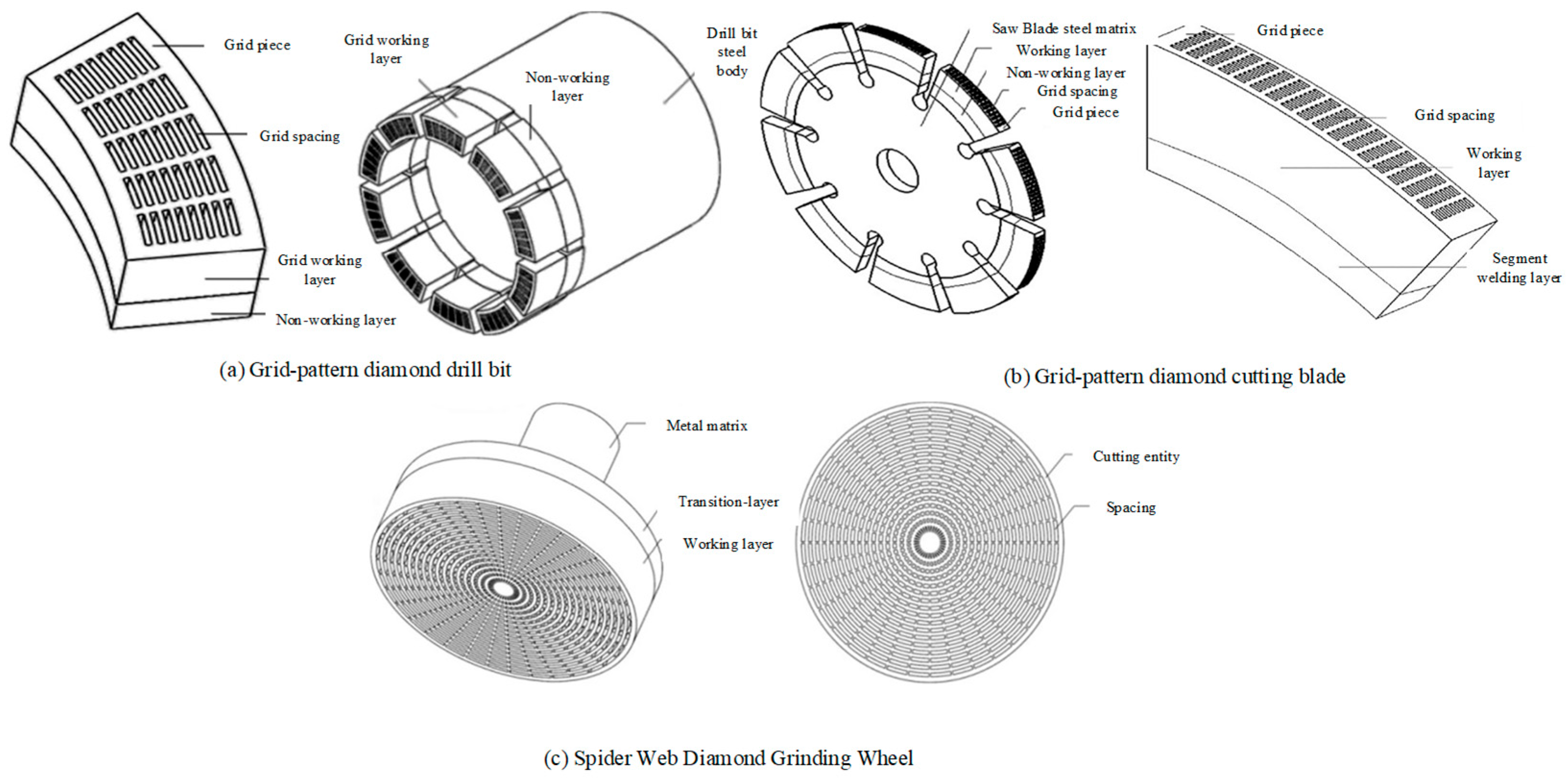 Grid piece

Grid spacing

Grid working layer

Non-working layer

Grid working layer

Non-working layer

Drill bit steel body

(a) Grid-pattern diamond drill bit

Saw Blade steel matrix

Working layer

Non-working layer

Grid spacing

Grid piece

Grid piece

Grid spacing

Working layer

Segment welding layer

(b) Grid-pattern diamond cutting blade

Metal matrix

Transition-layer

Working layer

Cutting entity

Spacing

(c) Spider Web Diamond Grinding Wheel