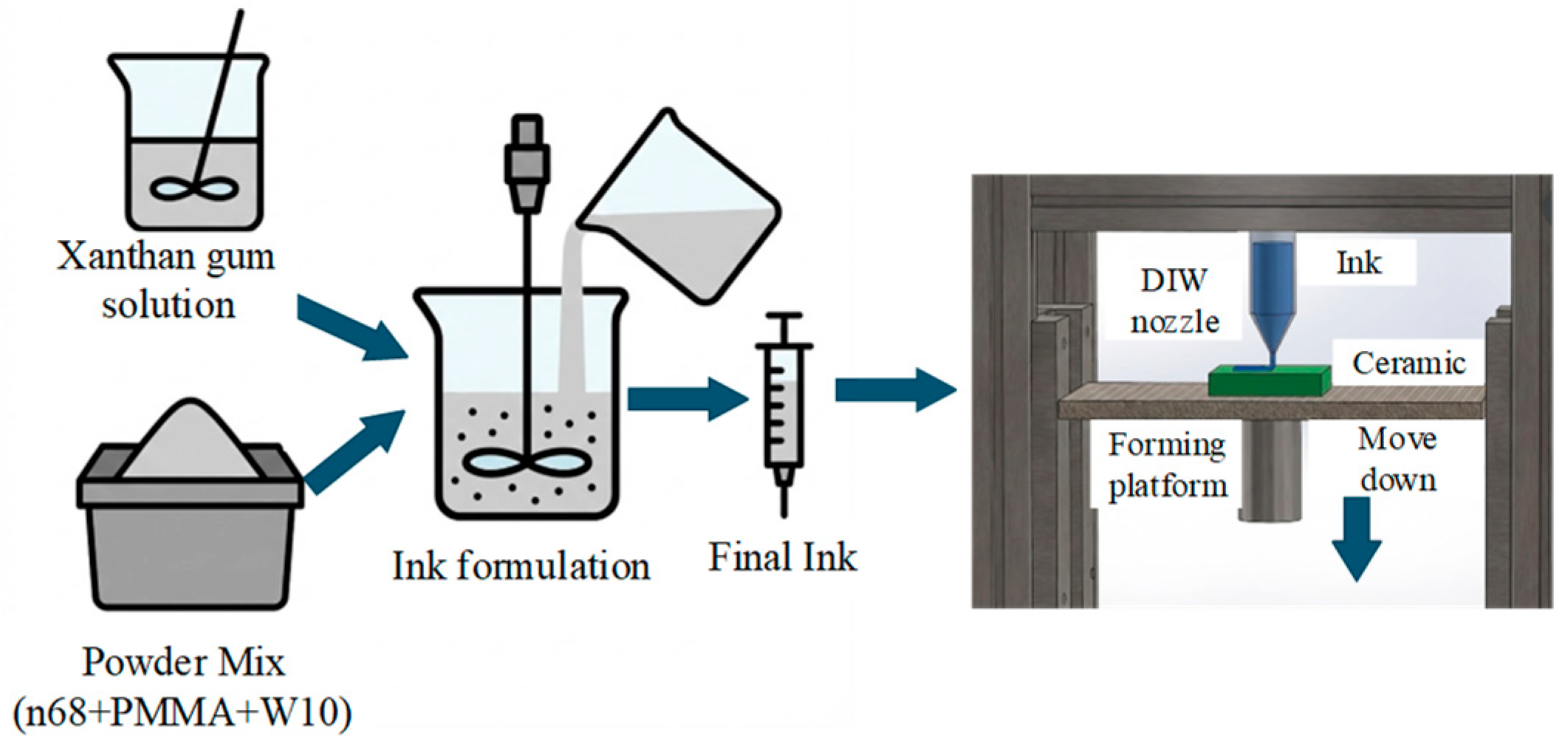 Xanthan gum solution

Powder Mix (n68+PMMA+W10)

Ink formulation

Final Ink

DIW nozzle

Ink

Ceramic

Forming platform

Move down