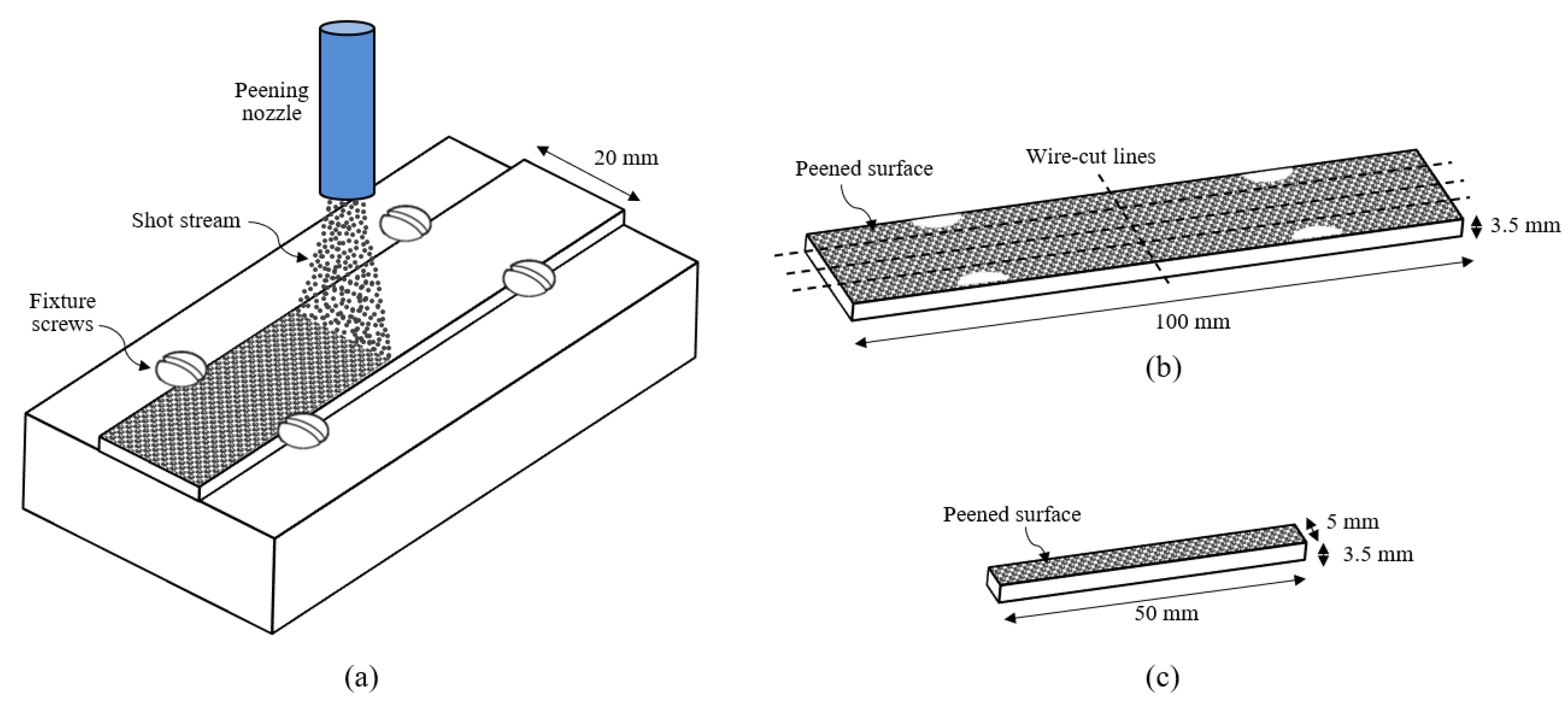 Peening nozzle

20 mm

Shot stream

Fixture screws

(a)

Peened surface

Wire-cut lines

3.5 mm

100 mm

(b)

Peened surface

5 mm

3.5 mm

50 mm

(c)