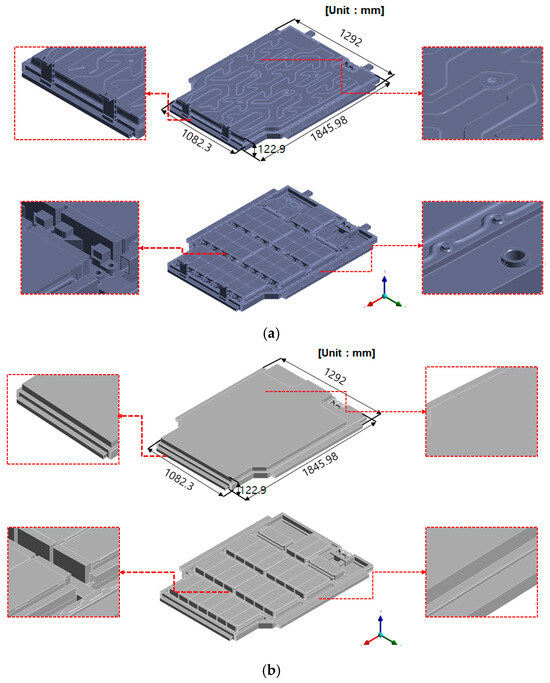 [Unit : mm]

1292

1082.3

122.9

1845.98

(a)

[Unit : mm]

1292

1082.3

122.9

1845.98

(b)