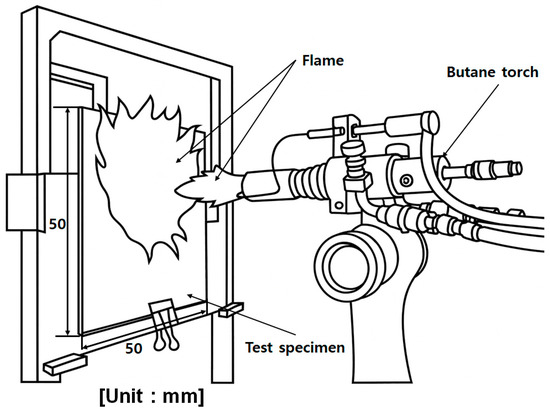 Flame

Butane torch

50

50

Test specimen

[Unit : mm]