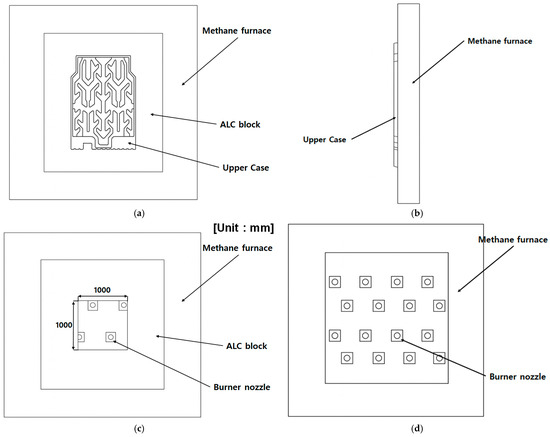 Methane furnace

ALC block

Upper Case

(a)

Methane furnace

Upper Case

(b)

[Unit : mm]

Methane furnace

1000

1000

ALC block

Burner nozzle

(c)

Methane furnace

Burner nozzle

(d)