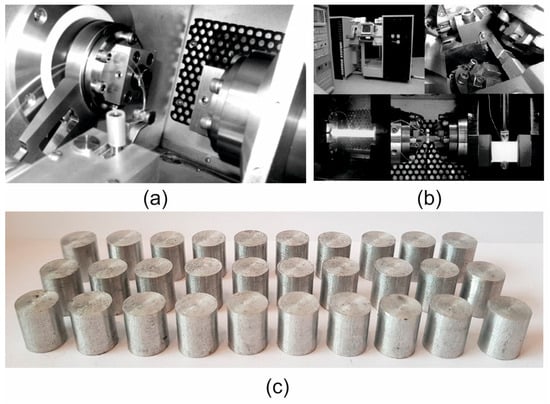 (a)

(b)

(c)