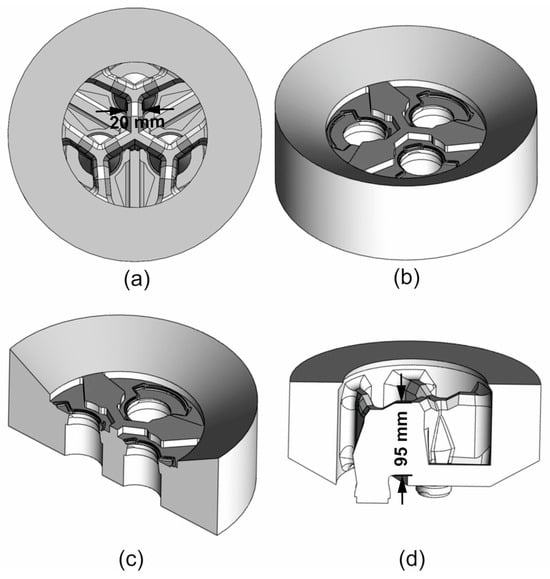 20 mm

(a)

(b)

(c)

95 mm

(d)