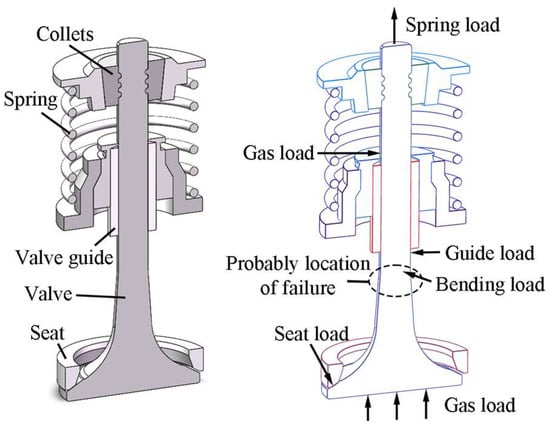 Collets
Spring
Valve guide
Valve
Seat

Spring load
Gas load
Guide load
Probably location of failure
Bending load
Seat load
Gas load