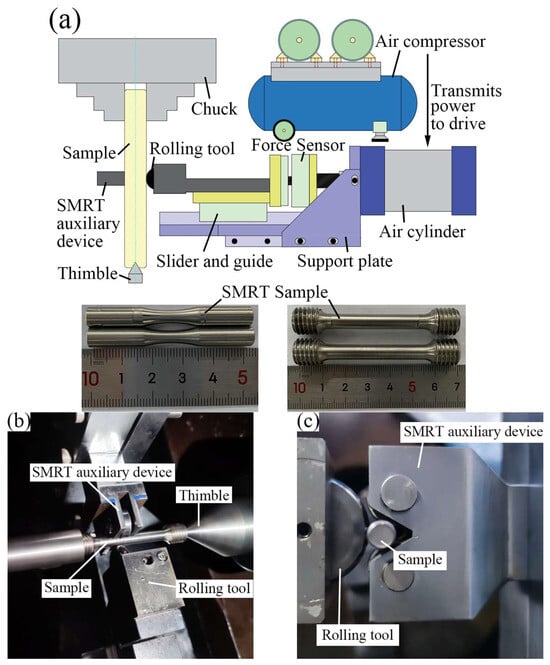 (a)

Air compressor

Transmits power to drive

Chuck

Sample

Rolling tool

Force Sensor

SMRT auxiliary device

Air cylinder

Slider and guide

Support plate

Thimble

SMRT Sample

10 1 2 3 4 5

10 1 2 3 4 5 6 7

(b)

SMRT auxiliary device

Thimble

Sample

Rolling tool

(c)

SMRT auxiliary device

Sample

Rolling tool