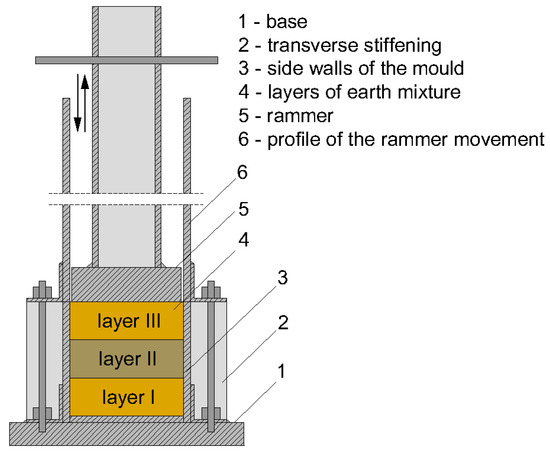 1 - base
2 - transverse stiffening
3 - side walls of the mould
4 - layers of earth mixture
5 - rammer
6 - profile of the rammer movement

6
5
4
3
2
1

layer III
layer II
layer I