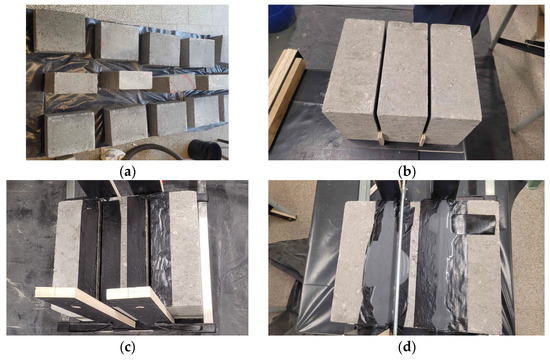 (a)

(b)

(c)

(d)