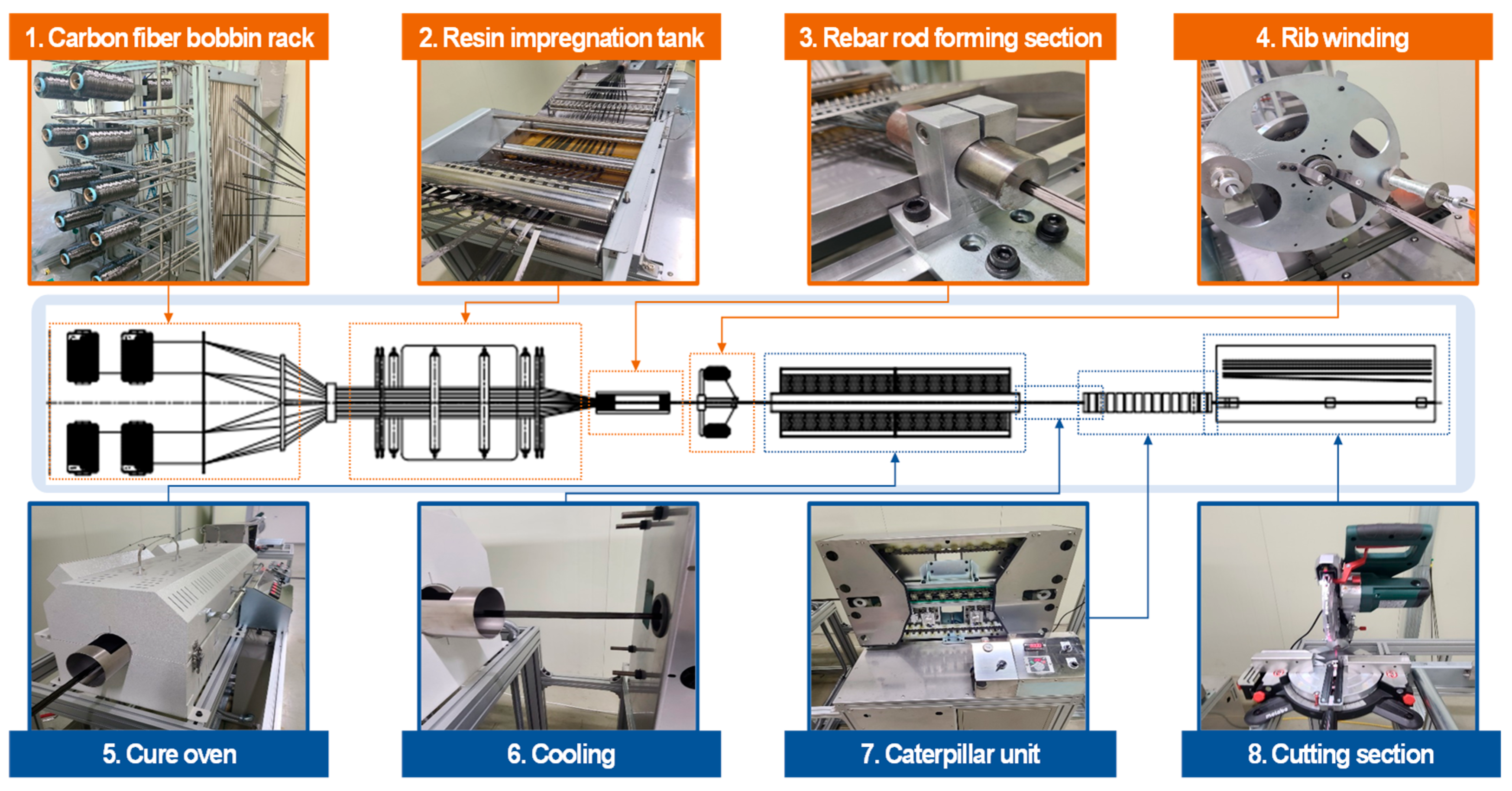 1. Carbon fiber bobbin rack

2. Resin impregnation tank

3. Rebar rod forming section

4. Rib winding

5. Cure oven

6. Cooling

7. Caterpillar unit

8. Cutting section