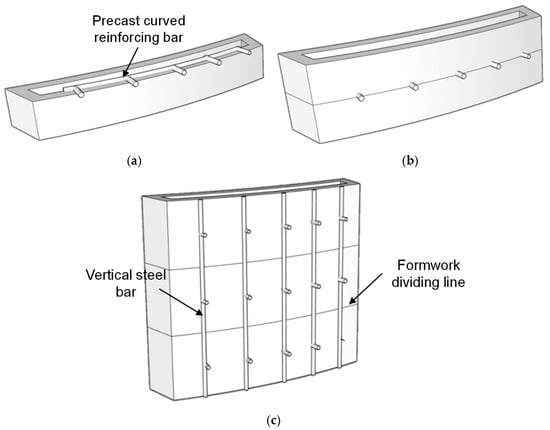 Precast curved reinforcing bar

(a)

(b)

Vertical steel bar

Formwork dividing line

(c)