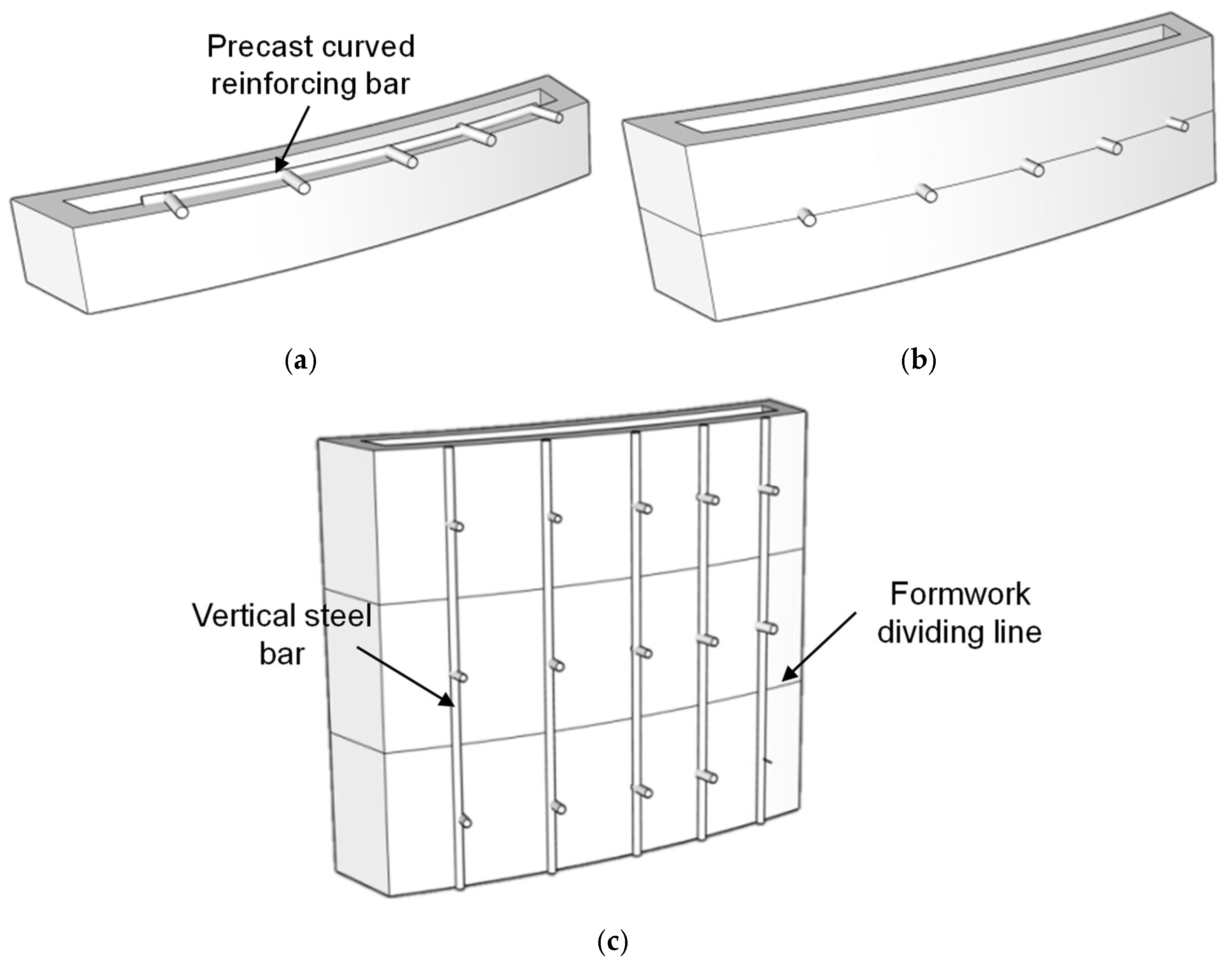 Precast curved reinforcing bar

(a)

(b)

Vertical steel bar

Formwork dividing line

(c)