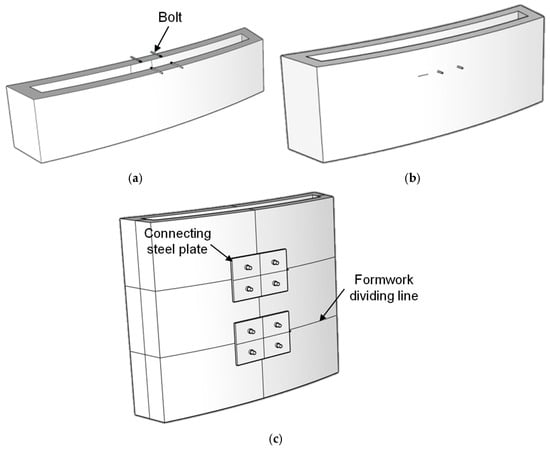 Bolt

(a)

(b)

Connecting steel plate

Formwork dividing line

(c)