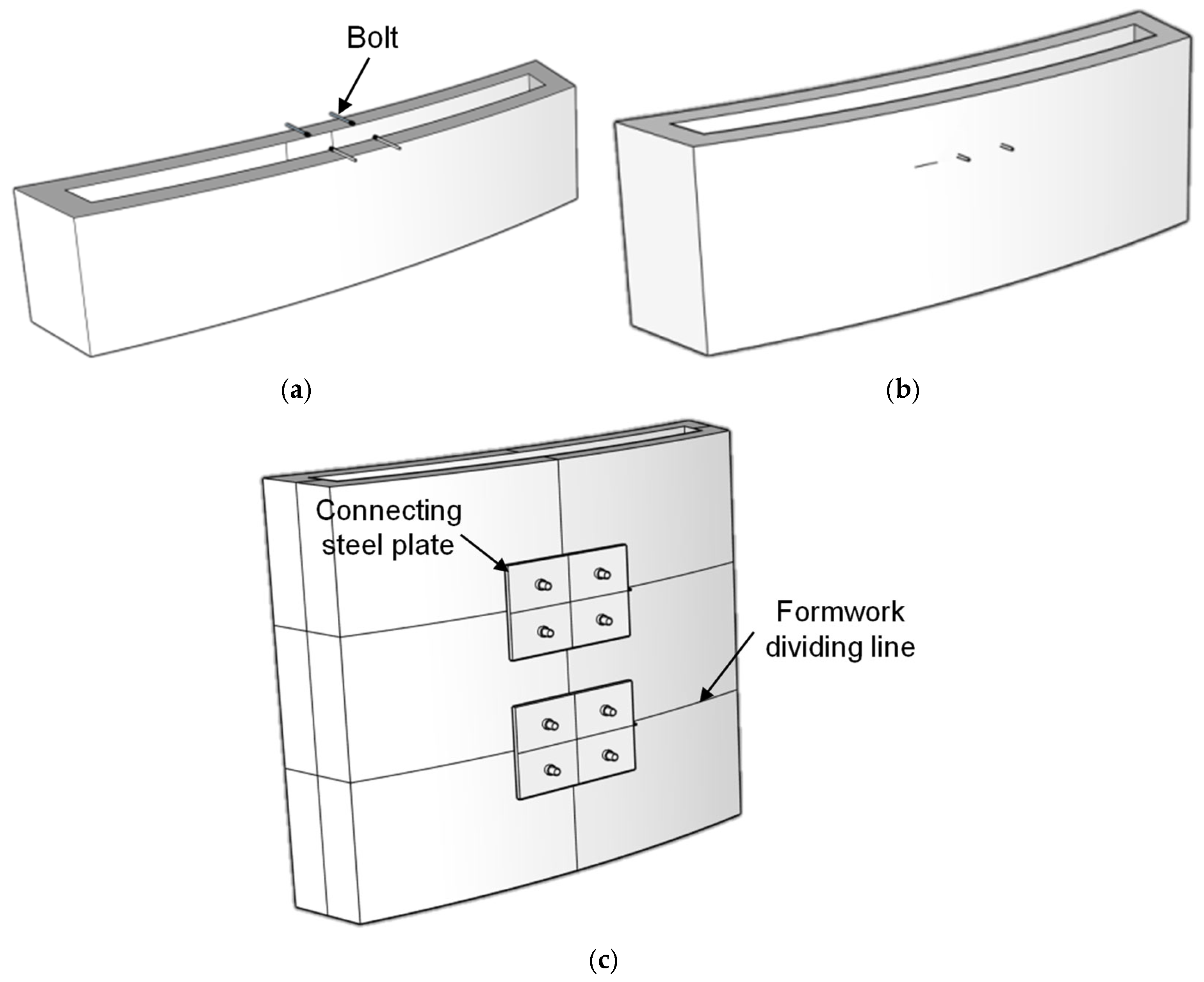 Bolt

(a)

(b)

Connecting steel plate

Formwork dividing line

(c)