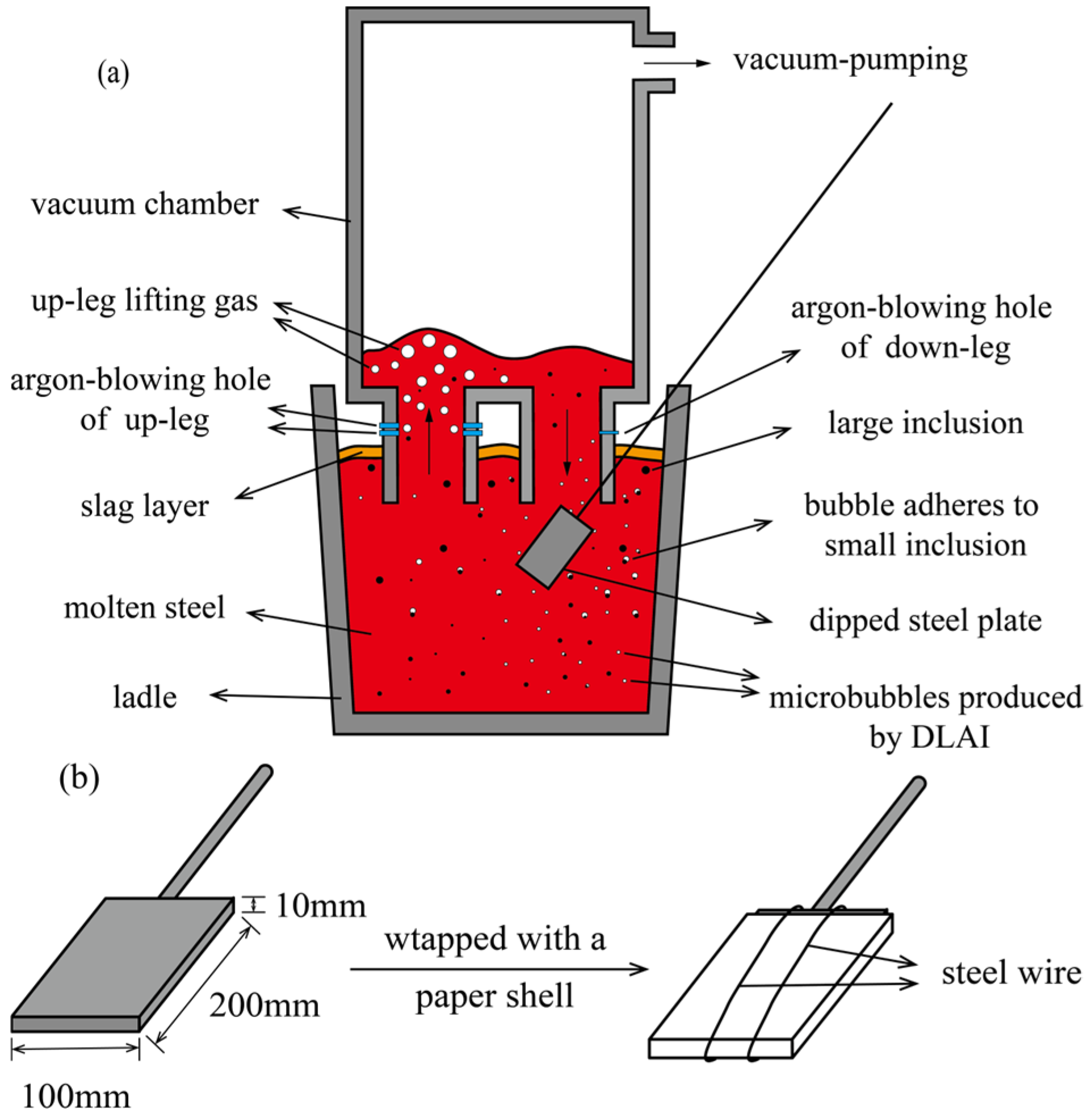 (a)

vacuum-pumping

vacuum chamber

up-leg lifting gas

argon-blowing hole of up-leg

slag layer

molten steel

ladle

argon-blowing hole of down-leg

large inclusion

bubble adheres to small inclusion

dipped steel plate

microbubbles produced by DLAI

(b)

10mm

200mm

100mm

wtapped with a paper shell

steel wire