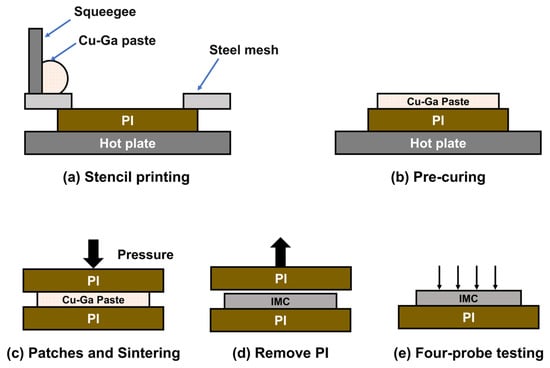 Squeegee
Cu-Ga paste
Steel mesh
PI
Hot plate
(a) Stencil printing

Cu-Ga Paste
PI
Hot plate
(b) Pre-curing

Pressure
PI
Cu-Ga Paste
PI
(c) Patches and Sintering

PI
IMC
PI
(d) Remove PI

IMC
PI
(e) Four-probe testing