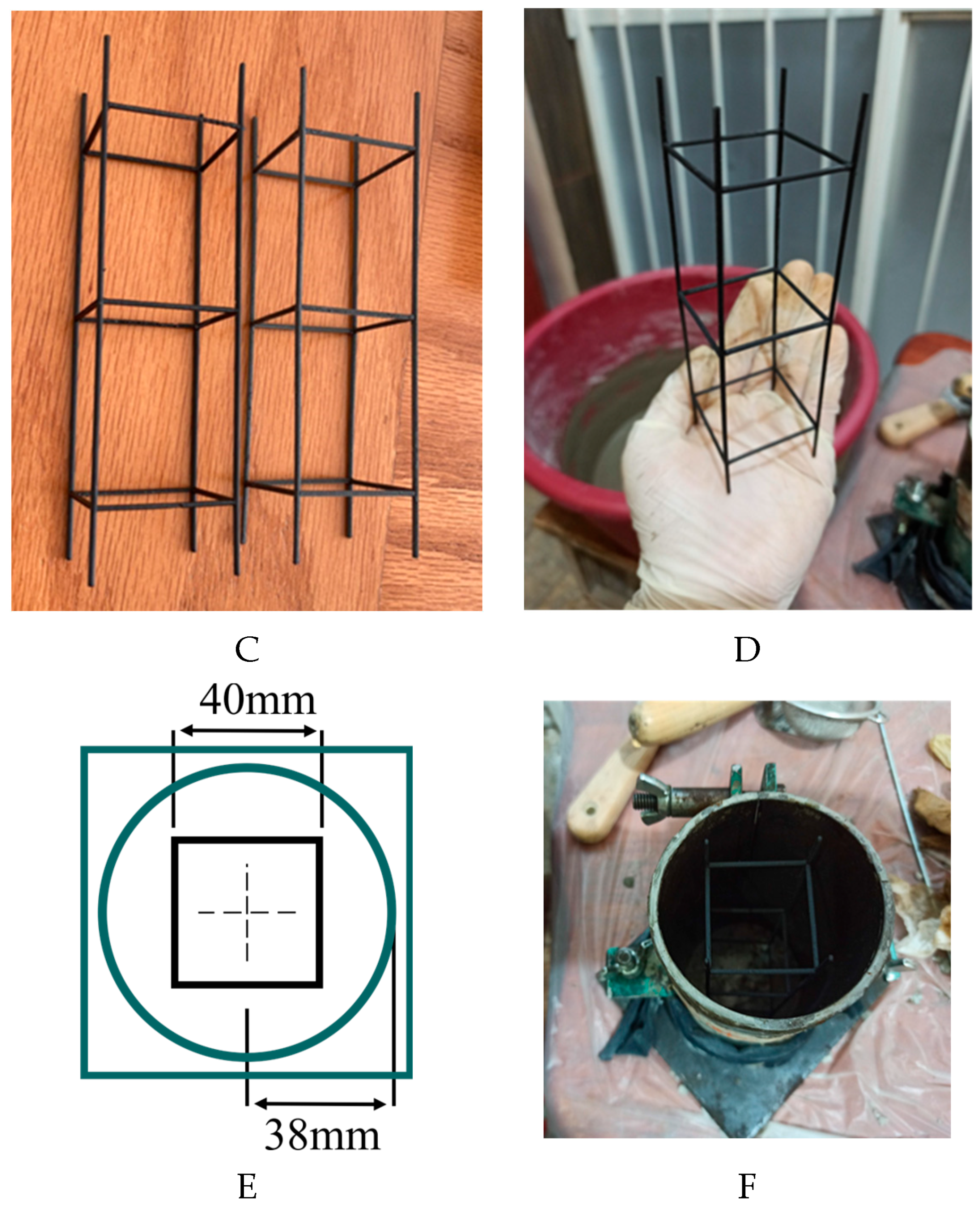 C

D

40mm

38mm

E

F