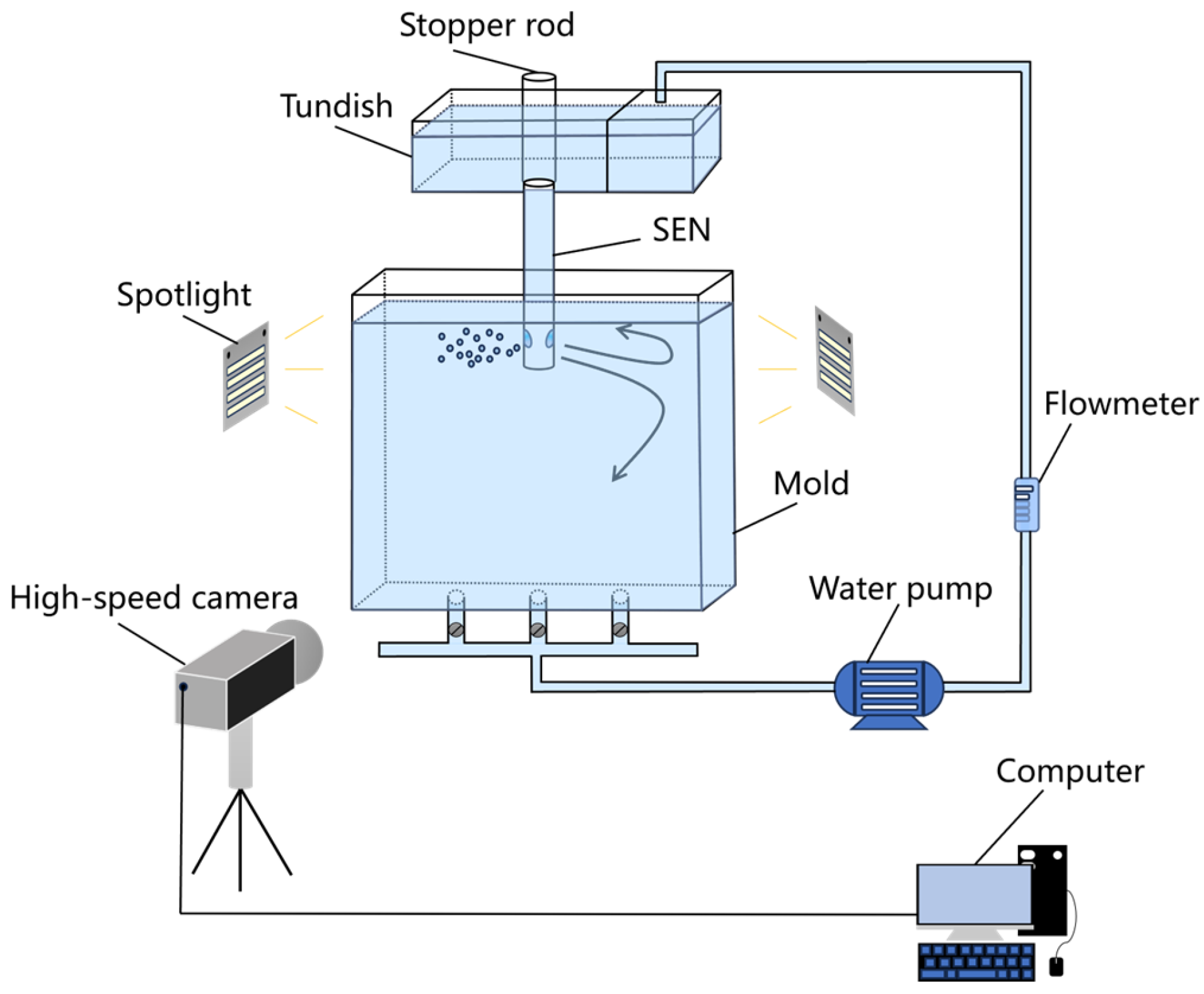 Stopper rod
Tundish
SEN
Spotlight
Flowmeter
Mold
High-speed camera
Water pump
Computer