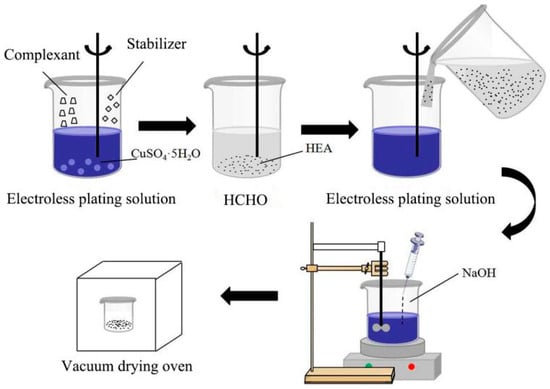 Complexant

Stabilizer

$CuSO_4 \cdot 5H_2O$

Electroless plating solution

HEA

HCHO

Electroless plating solution

NaOH

Vacuum drying oven