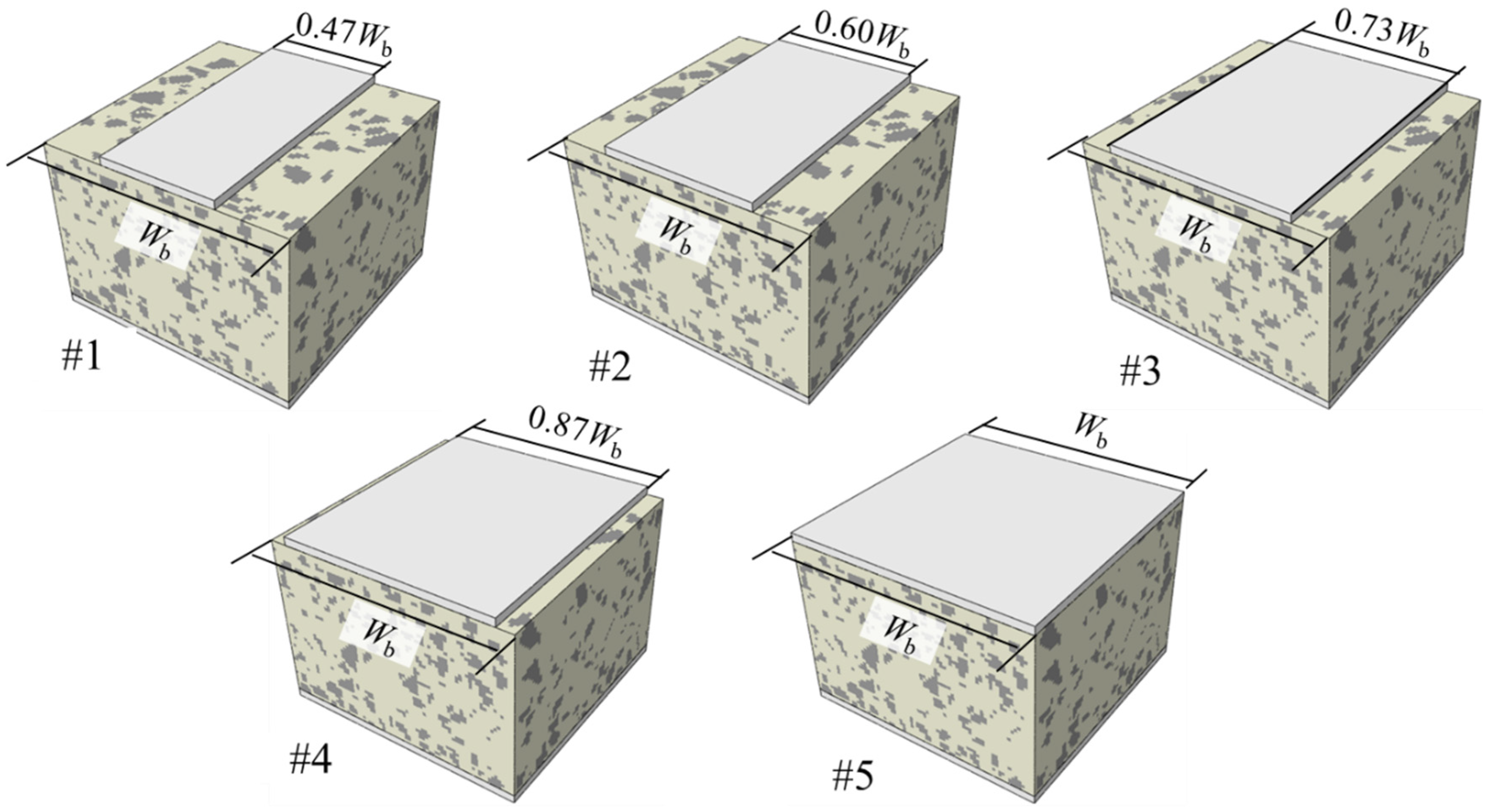 $0.47W_b$

$W_b$

#1

$0.60W_b$

$W_b$

#2

$0.73W_b$

$W_b$

#3

$0.87W_b$

$W_b$

#4

$W_b$

$W_b$

#5