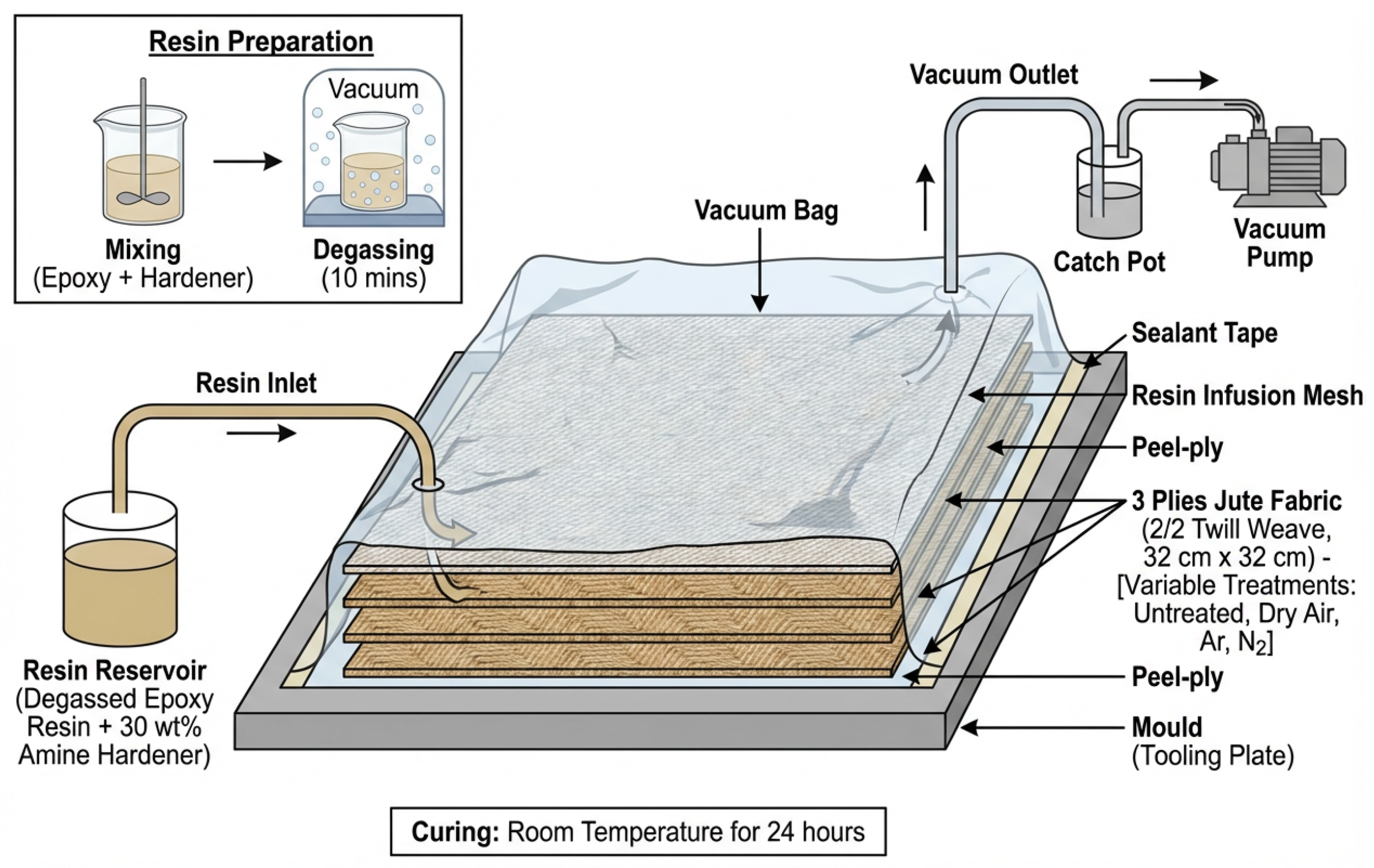 Resin Preparation

Vacuum

Mixing
(Epoxy + Hardener)

Degassing
(10 mins)

Vacuum Outlet

Catch Pot

Vacuum Pump

Vacuum Bag

Resin Inlet

Resin Reservoir
(Degassed Epoxy Resin + 30 wt% Amine Hardener)

Sealant Tape

Resin Infusion Mesh

Peel-ply

3 Plies Jute Fabric
(2/2 Twill Weave, 32 cm x 32 cm) - [Variable Treatments: Untreated, Dry Air, Ar, $N_2$]

Peel-ply

Mould
(Tooling Plate)

Curing: Room Temperature for 24 hours