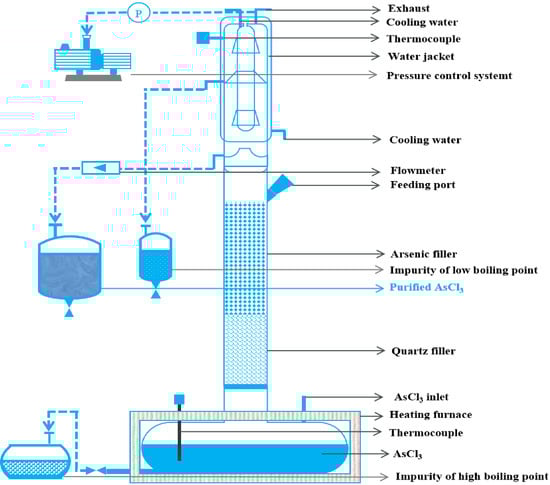 P

Exhaust
Cooling water
Thermocouple
Water jacket
Pressure control systemt
Cooling water
Flowmeter
Feeding port
Arsenic filler
Impurity of low boiling point
Purified $AsCl_3$
Quartz filler
$AsCl_3$ inlet
Heating furnace
Thermocouple
$AsCl_3$
Impurity of high boiling point