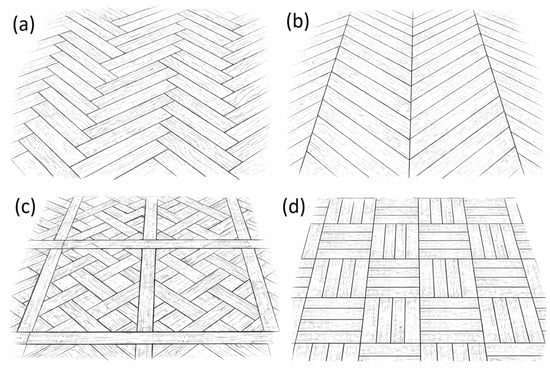 (a)

(b)

(c)

(d)