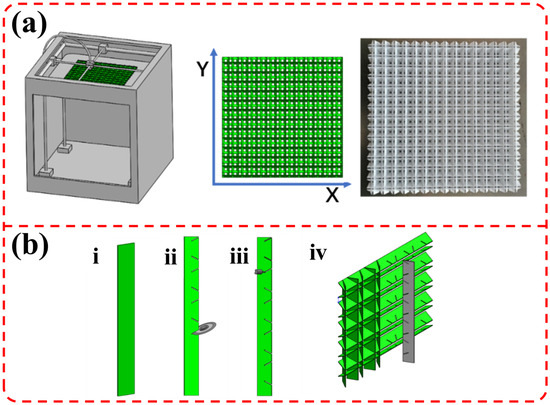 (a)

Y

X

(b)

i

ii

iii

iv