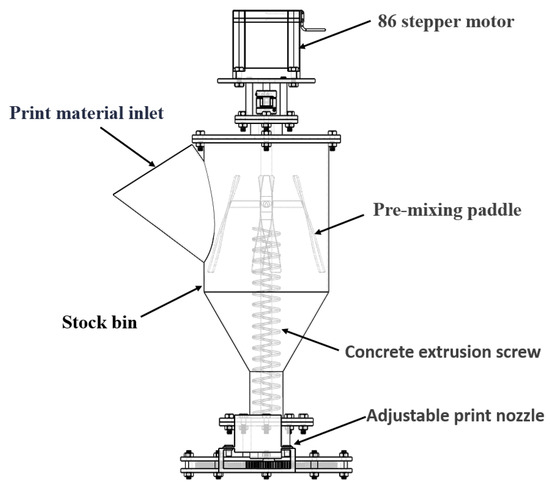 86 stepper motor

Print material inlet

Pre-mixing paddle

Stock bin

Concrete extrusion screw

Adjustable print nozzle