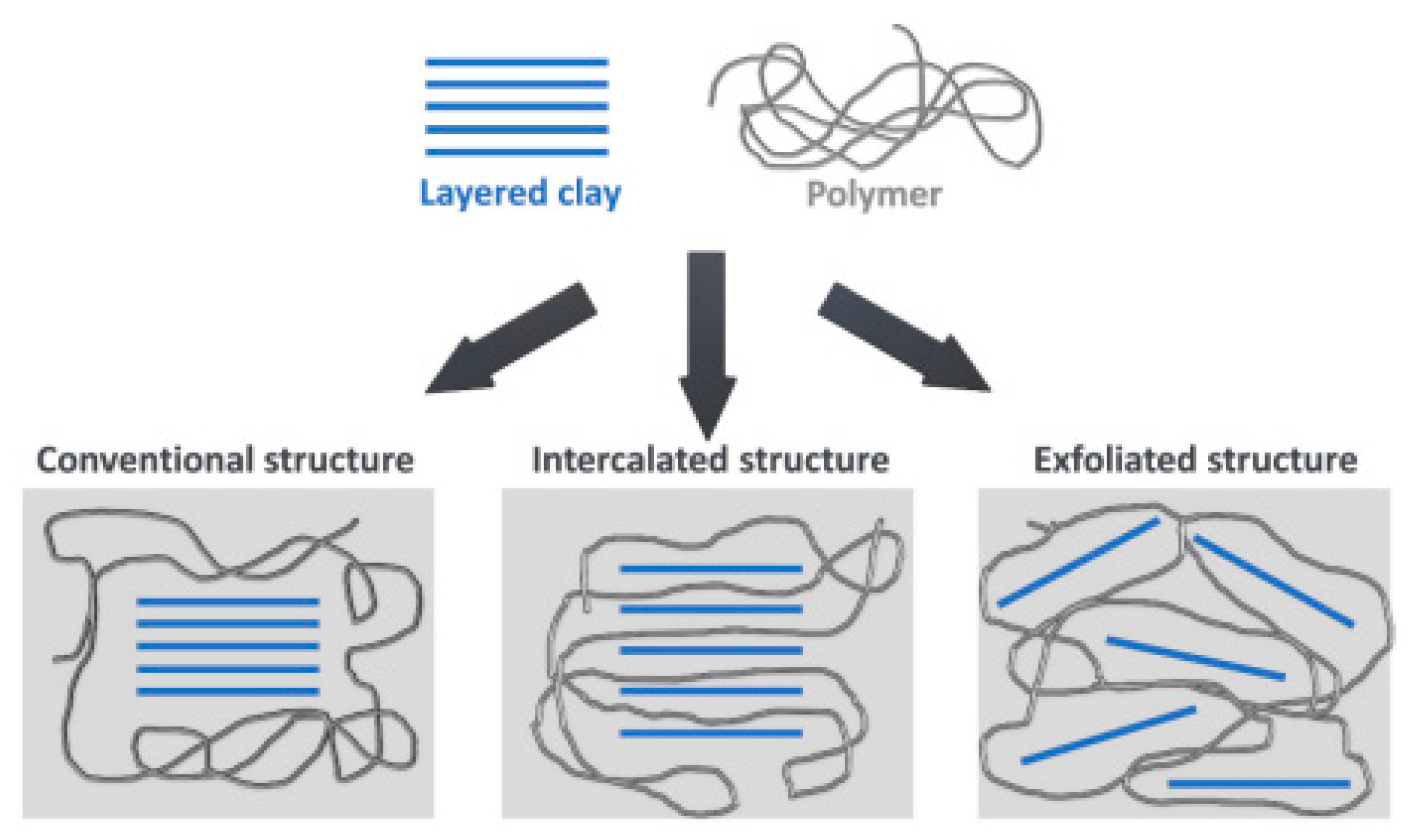 Layered clay

Polymer

Conventional structure

Intercalated structure

Exfoliated structure