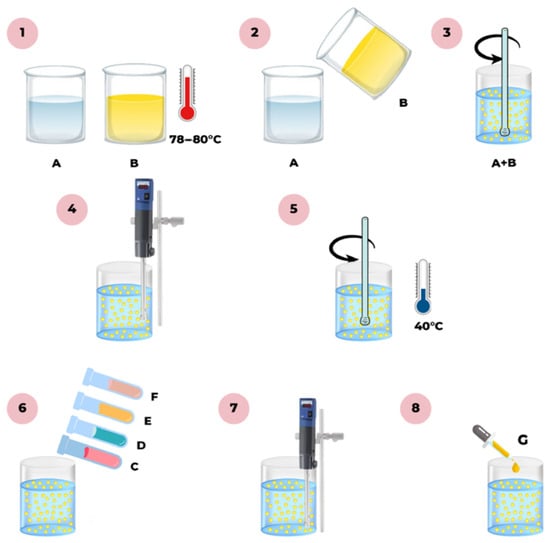 1

78–80°C

A B

2

B

A

3

A+B

4

5

40°C

6

F
E
D
C

7

8

G