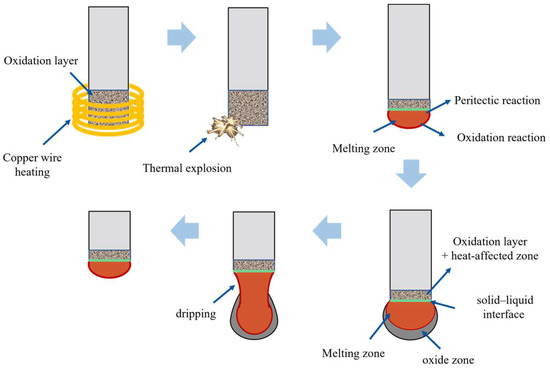 Oxidation layer

Copper wire heating

Thermal explosion

Peritectic reaction

Oxidation reaction

Melting zone

Oxidation layer + heat-affected zone

solid–liquid interface

Melting zone

oxide zone

dripping