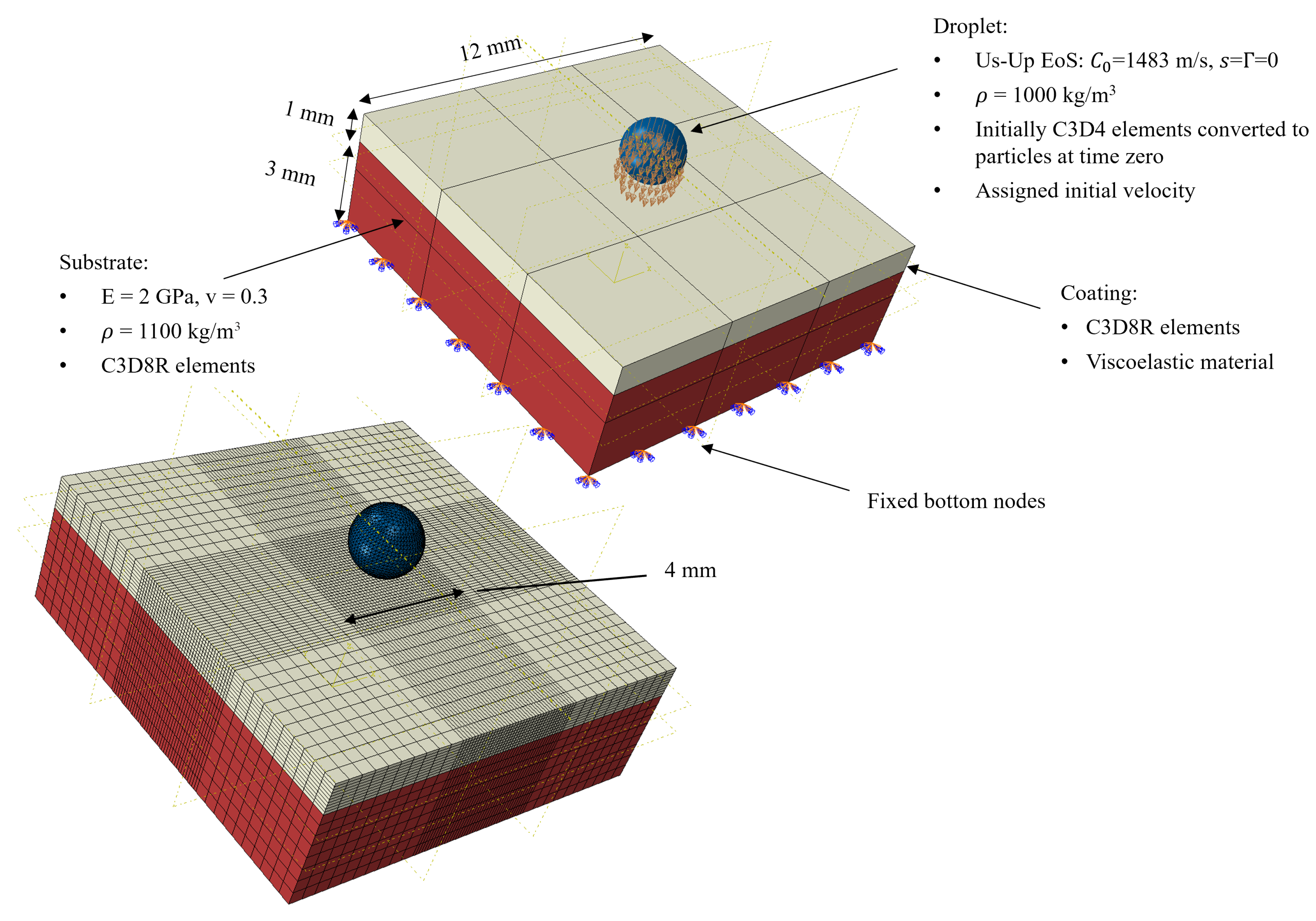 12 mm

1 mm

3 mm

Droplet:
• Us-Up EoS: $C_0$=1483 m/s, $s$=Γ=0
• $\rho$ = 1000 kg/m$^3$
• Initially C3D4 elements converted to particles at time zero
• Assigned initial velocity

Substrate:
• E = 2 GPa, v = 0.3
• $\rho$ = 1100 kg/m$^3$
• C3D8R elements

Coating:
• C3D8R elements
• Viscoelastic material

Fixed bottom nodes

4 mm