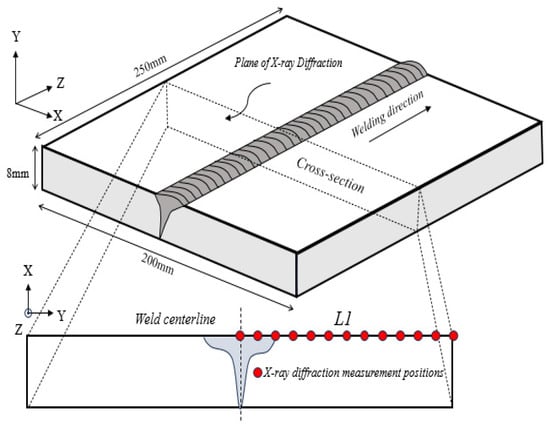 Y
Z
X
250mm
Plane of X-ray Diffraction
Welding direction
8mm
Cross-section
200mm
X
Y
Z
Weld centerline
L1
X-ray diffraction measurement positions