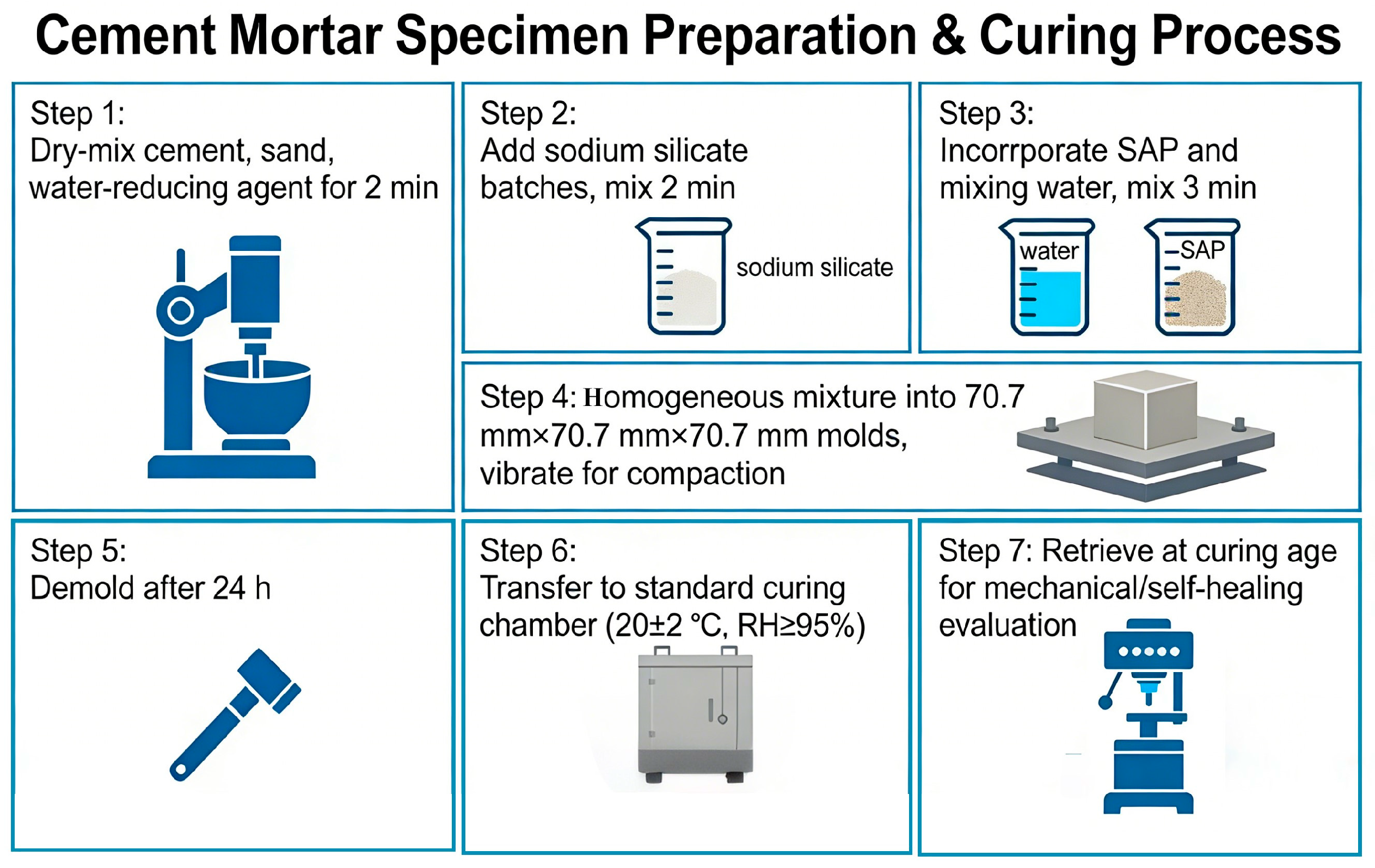 Cement Mortar Specimen Preparation & Curing Process

Step 1:
Dry-mix cement, sand, water-reducing agent for 2 min

Step 2:
Add sodium silicate batches, mix 2 min

sodium silicate

Step 3:
Incorrporate SAP and mixing water, mix 3 min

water

SAP

Step 4: Homogeneous mixture into 70.7 mm×70.7 mm×70.7 mm molds, vibrate for compaction

Step 5:
Demold after 24 h

Step 6:
Transfer to standard curing chamber (20±2 °C, RH≥95%)

Step 7: Retrieve at curing age for mechanical/self-healing evaluation