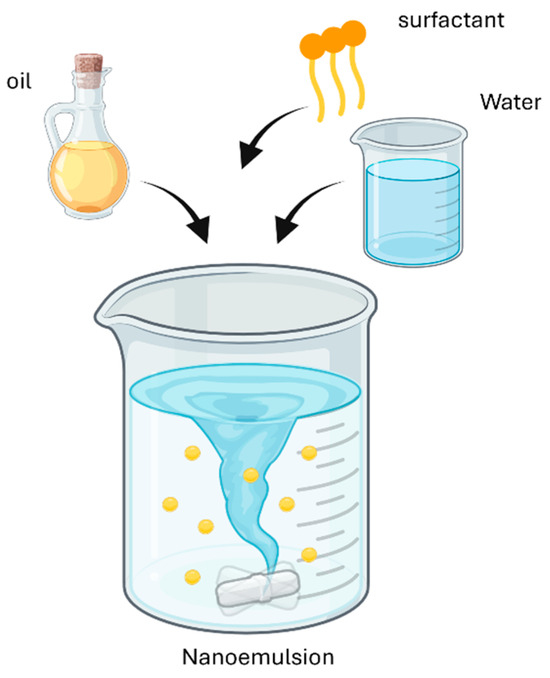 surfactant

oil

Water

Nanoemulsion