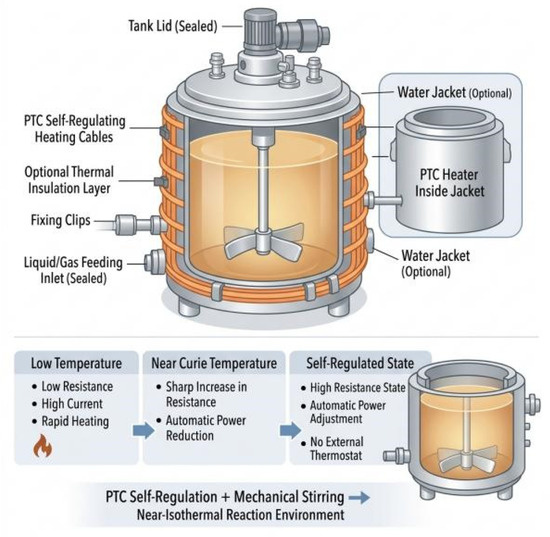 Tank Lid (Sealed)

PTC Self-Regulating Heating Cables

Optional Thermal Insulation Layer

Fixing Clips

Liquid/Gas Feeding Inlet (Sealed)

Water Jacket (Optional)

PTC Heater Inside Jacket

Water Jacket (Optional)

Low Temperature
• Low Resistance
• High Current
• Rapid Heating

Near Curie Temperature
• Sharp Increase in Resistance
• Automatic Power Reduction

Self-Regulated State
• High Resistance State
• Automatic Power Adjustment
• No External Thermostat

PTC Self-Regulation + Mechanical Stirring →
Near-Isothermal Reaction Environment