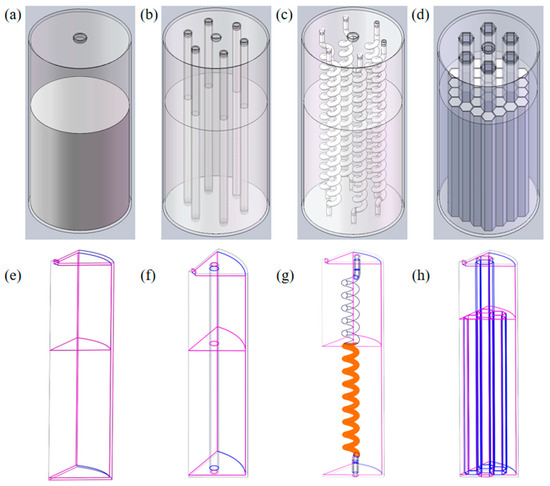 (a)
(b)
(c)
(d)
(e)
(f)
(g)
(h)