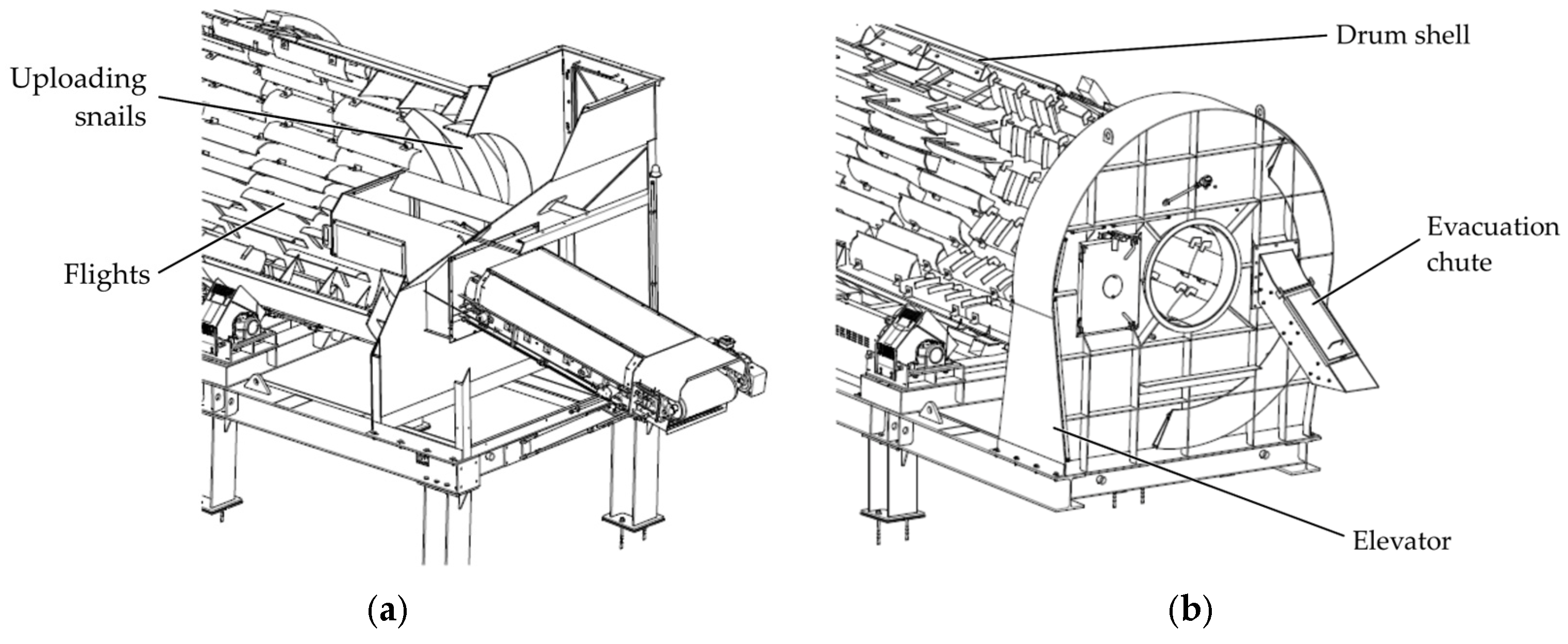 Uploading snails

Flights

(a)

Drum shell

Evacuation chute

Elevator

(b)