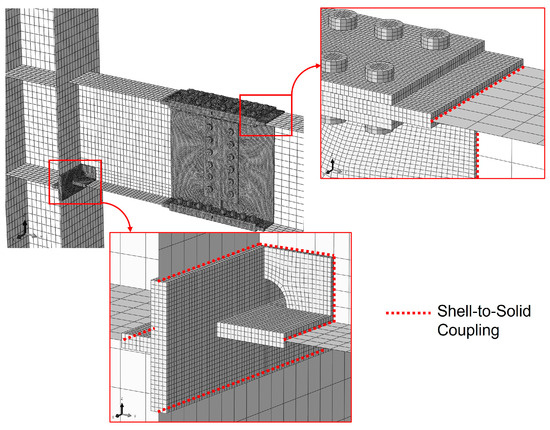 Shell-to-Solid Coupling