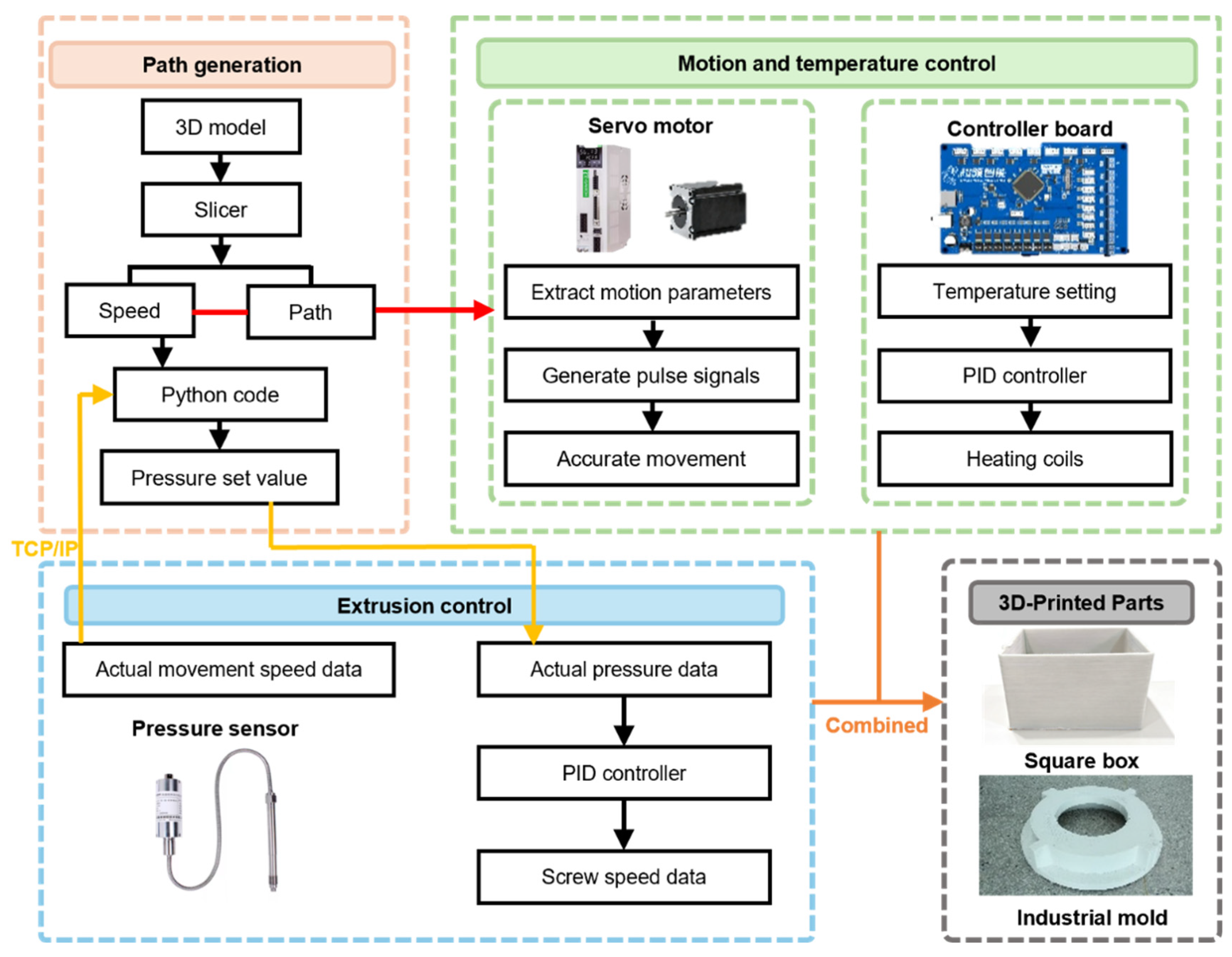 Path generation

3D model

Slicer

Speed

Path

Python code

Pressure set value

Motion and temperature control

Servo motor

Extract motion parameters

Generate pulse signals

Accurate movement

Controller board

Temperature setting

PID controller

Heating coils

TCP/IP

Extrusion control

Actual movement speed data

Pressure sensor

Actual pressure data

PID controller

Screw speed data

Combined

3D-Printed Parts

Square box

Industrial mold