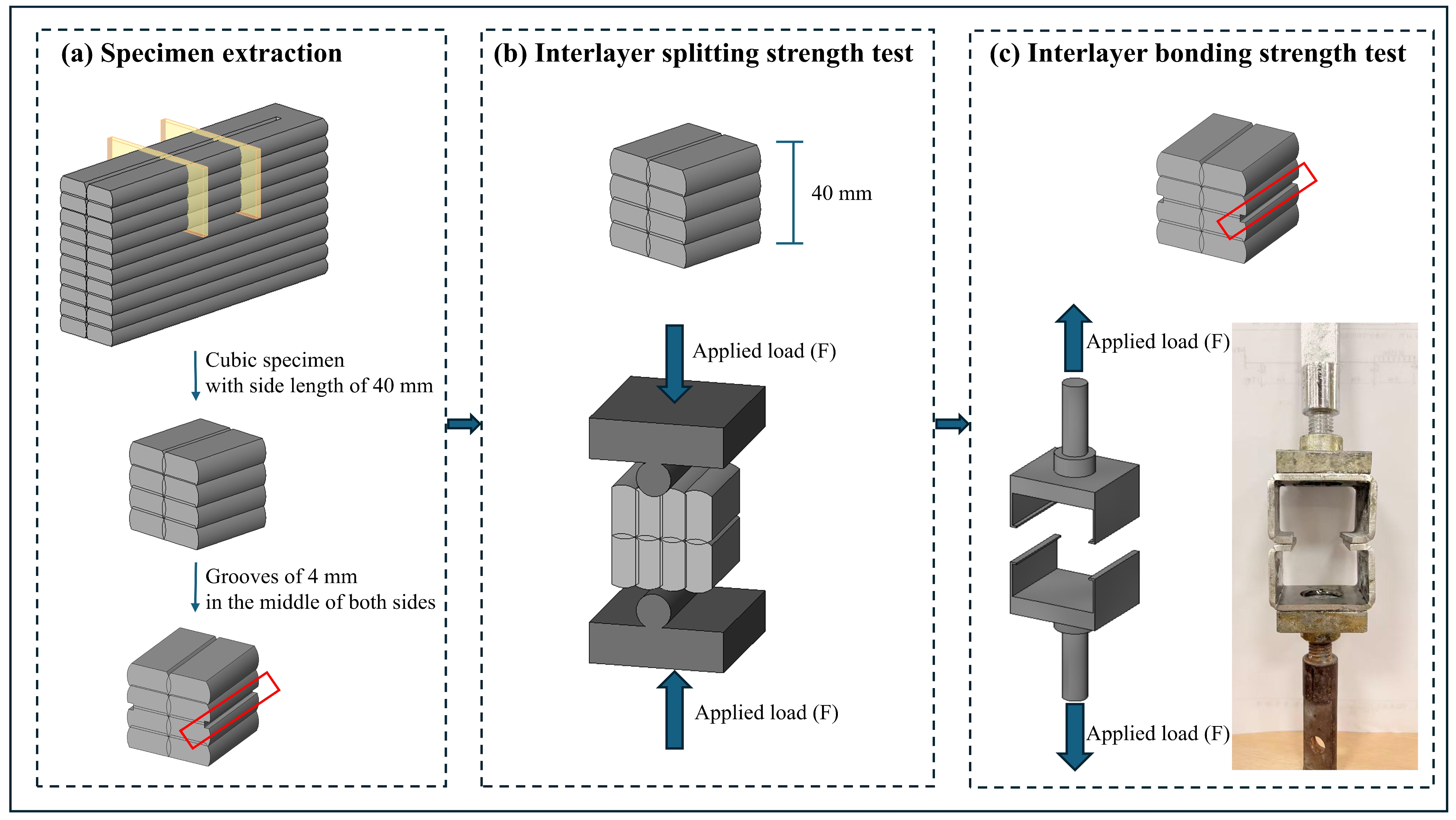 (a) Specimen extraction

Cubic specimen with side length of 40 mm

Grooves of 4 mm in the middle of both sides

(b) Interlayer splitting strength test

40 mm

Applied load (F)

Applied load (F)

(c) Interlayer bonding strength test

Applied load (F)

Applied load (F)