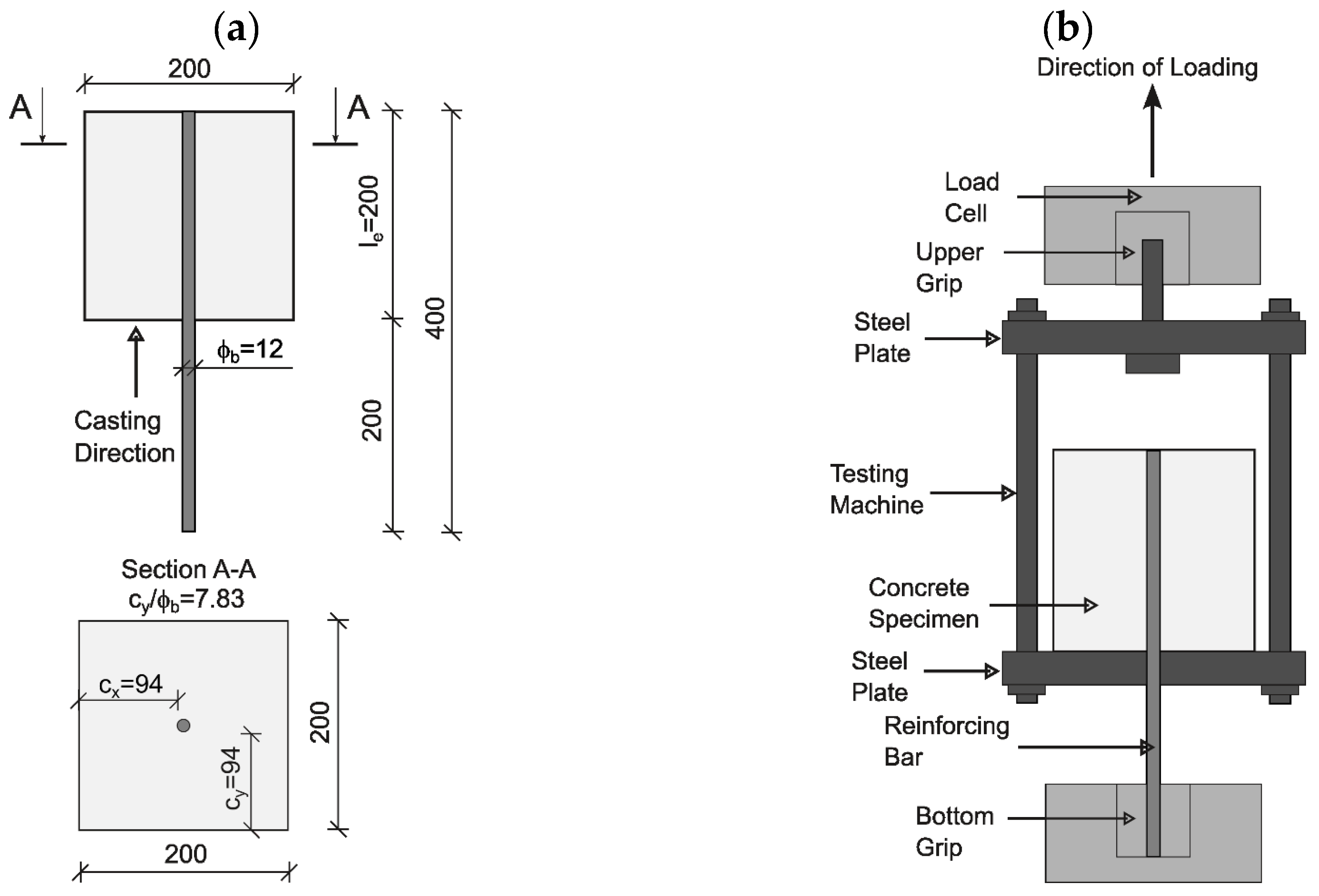 (a)

200

A

A

$l_e$=200

400

$\phi_b$=12

200

Casting Direction

Section A-A

$c_y/\phi_b$=7.83

$c_x$=94

$c_y$=94

200

200

(b)

Direction of Loading

Load Cell

Upper Grip

Steel Plate

Testing Machine

Concrete Specimen

Steel Plate

Reinforcing Bar

Bottom Grip