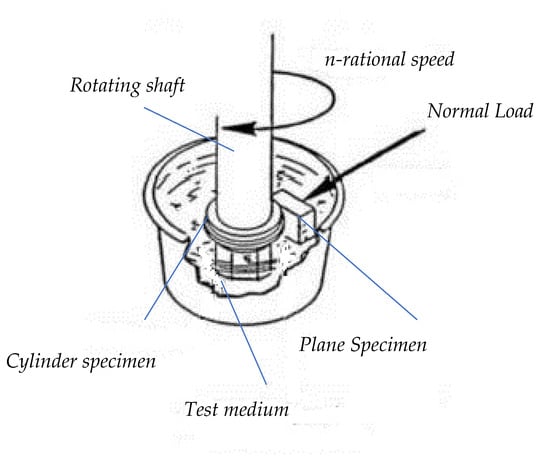 n-rational speed

Rotating shaft

Normal Load

Plane Specimen

Cylinder specimen

Test medium