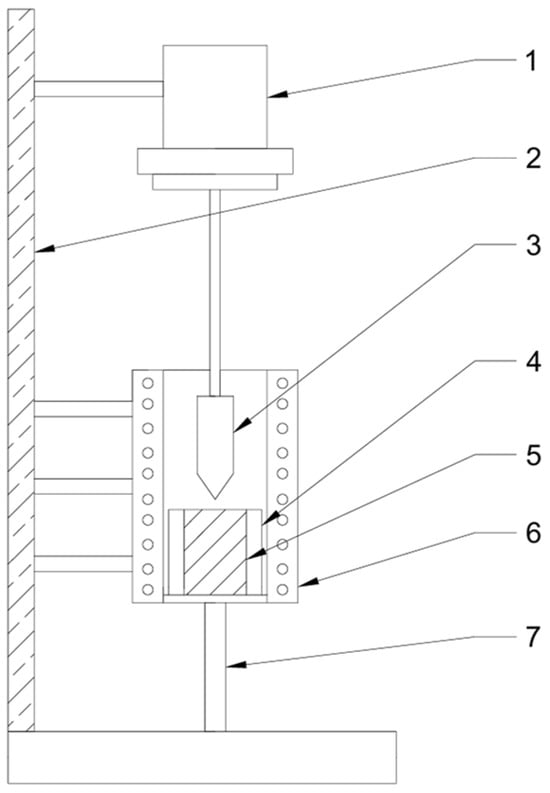 1
2
3
4
5
6
7