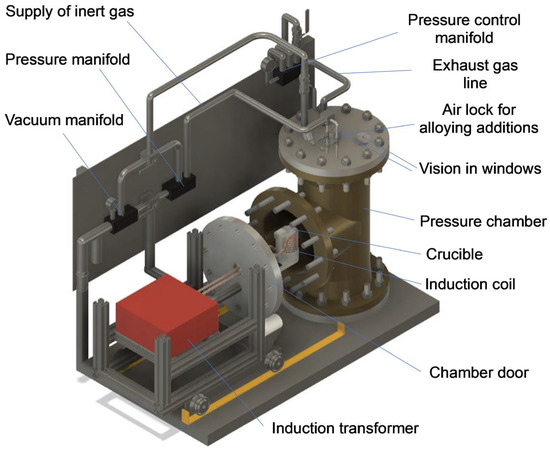 Supply of inert gas

Pressure manifold

Vacuum manifold

Pressure control manifold

Exhaust gas line

Air lock for alloying additions

Vision in windows

Pressure chamber

Crucible

Induction coil

Chamber door

Induction transformer