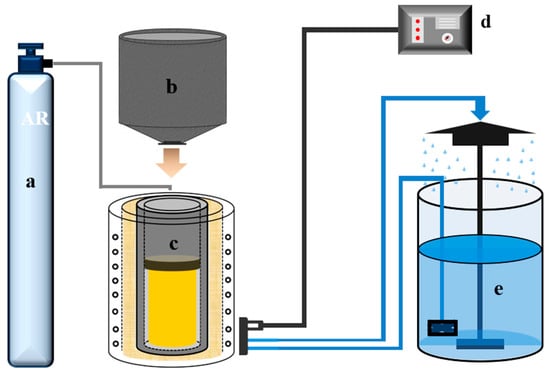 AR
a
b
c
d
e