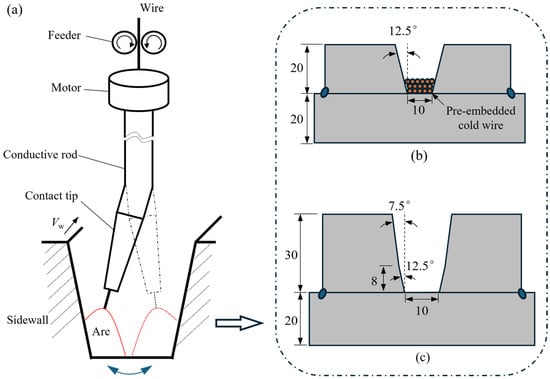 (a)

Wire

Feeder

Motor

Conductive rod

Contact tip

$V_w$

Sidewall

Arc

12.5°

20

20

10

Pre-embedded cold wire

(b)

7.5°

30

12.5°

8

10

20

(c)