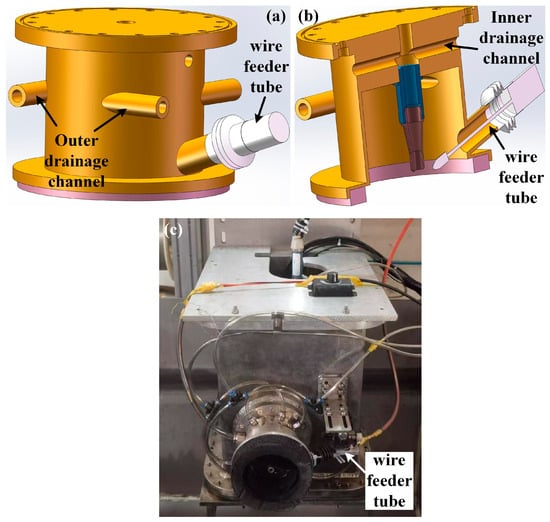 (a)

wire feeder tube

Outer drainage channel

(b)

Inner drainage channel

wire feeder tube

(c)

wire feeder tube