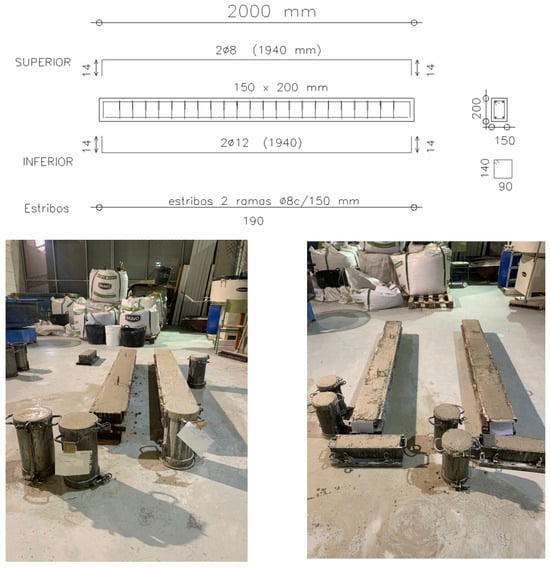 2000 mm

SUPERIOR

14

2ø8 (1940 mm)

14

150 x 200 mm

200

150

14

2ø12 (1940)

14

INFERIOR

140

90

Estribos

estribos 2 ramas ø8c/150 mm

190